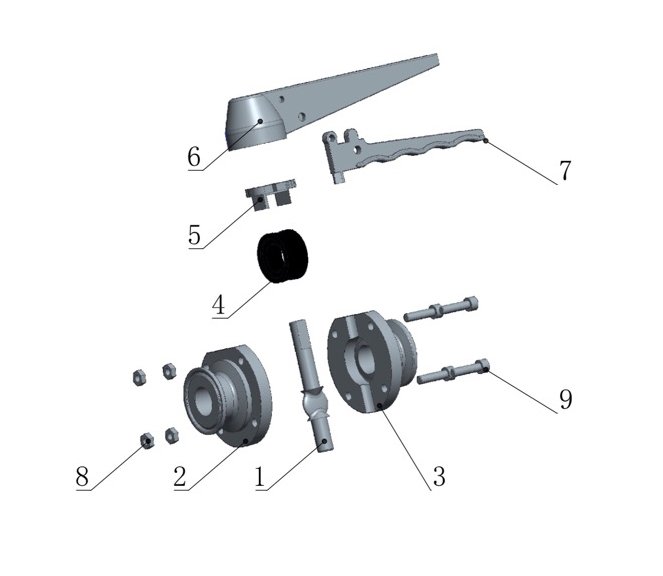 6
7
5
4
9
8
2
1
3