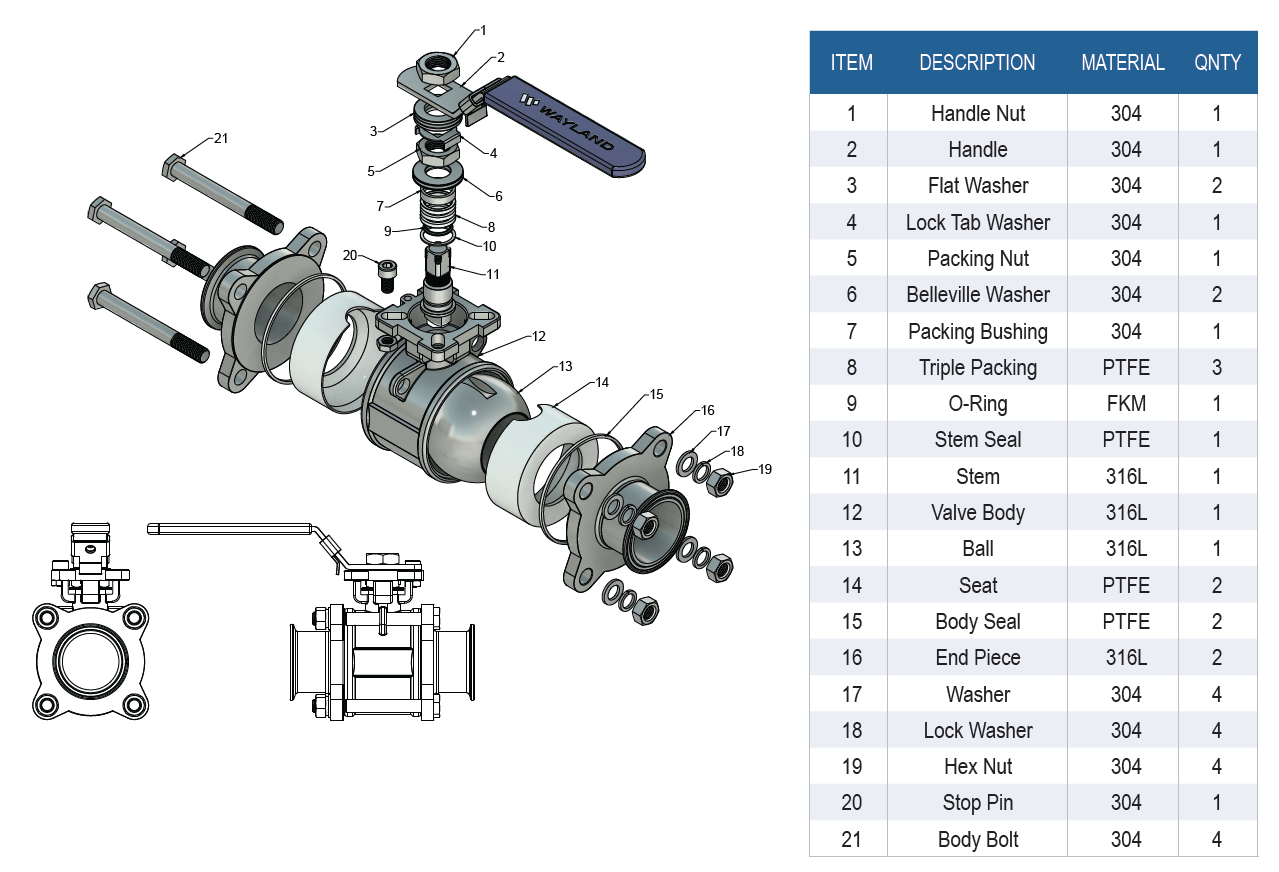 1
2
3
4
5
6
7
8
9
10
11
12
13
14
15
16
17
18
19
20
21

WAYLAND

| ITEM | DESCRIPTION | MATERIAL | QNTY |
|---|---|---|---|
| 1 | Handle Nut | 304 | 1 |
| 2 | Handle | 304 | 1 |
| 3 | Flat Washer | 304 | 2 |
| 4 | Lock Tab Washer | 304 | 1 |
| 5 | Packing Nut | 304 | 1 |
| 6 | Belleville Washer | 304 | 2 |
| 7 | Packing Bushing | 304 | 1 |
| 8 | Triple Packing | PTFE | 3 |
| 9 | O-Ring | FKM | 1 |
| 10 | Stem Seal | PTFE | 1 |
| 11 | Stem | 316L | 1 |
| 12 | Valve Body | 316L | 1 |
| 13 | Ball | 316L | 1 |
| 14 | Seat | PTFE | 2 |
| 15 | Body Seal | PTFE | 2 |
| 16 | End Piece | 316L | 2 |
| 17 | Washer | 304 | 4 |
| 18 | Lock Washer | 304 | 4 |
| 19 | Hex Nut | 304 | 4 |
| 20 | Stop Pin | 304 | 1 |
| 21 | Body Bolt | 304 | 4 |