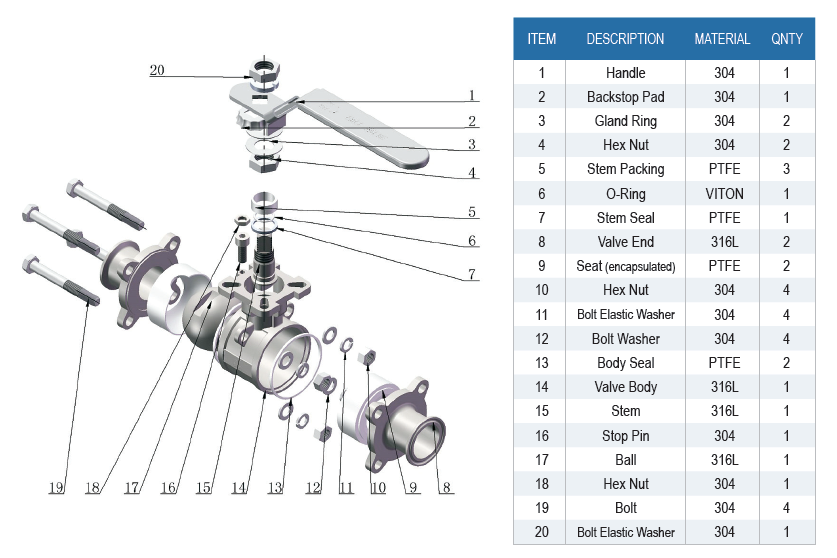 20
1
2
3
4
5
6
7
19 18 17 16 15 14 13 12 11 10 9 8

| ITEM | DESCRIPTION | MATERIAL | QNTY |
|---|---|---|---|
| 1 | Handle | 304 | 1 |
| 2 | Backstop Pad | 304 | 1 |
| 3 | Gland Ring | 304 | 2 |
| 4 | Hex Nut | 304 | 2 |
| 5 | Stem Packing | PTFE | 3 |
| 6 | O-Ring | VITON | 1 |
| 7 | Stem Seal | PTFE | 1 |
| 8 | Valve End | 316L | 2 |
| 9 | Seat (encapsulated) | PTFE | 2 |
| 10 | Hex Nut | 304 | 4 |
| 11 | Bolt Elastic Washer | 304 | 4 |
| 12 | Bolt Washer | 304 | 4 |
| 13 | Body Seal | PTFE | 2 |
| 14 | Valve Body | 316L | 1 |
| 15 | Stem | 316L | 1 |
| 16 | Stop Pin | 304 | 1 |
| 17 | Ball | 316L | 1 |
| 18 | Hex Nut | 304 | 1 |
| 19 | Bolt | 304 | 4 |
| 20 | Bolt Elastic Washer | 304 | 1 |